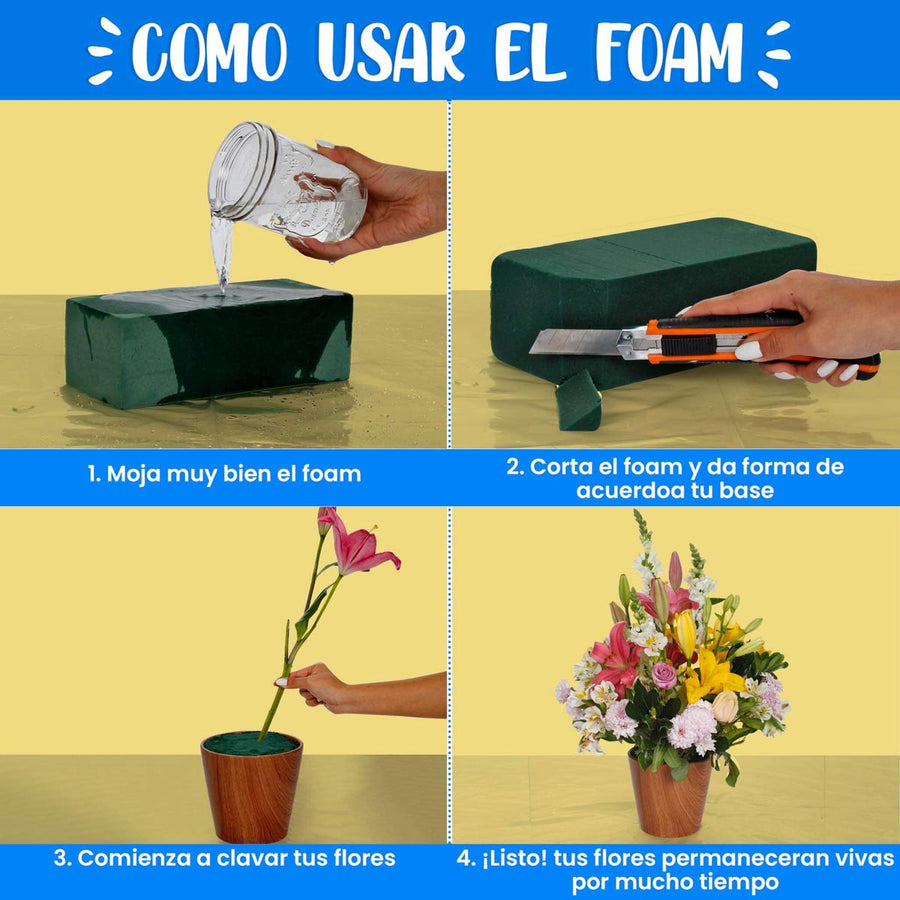 COMO USAR EL FOAM

1. Moja muy bien el foam

2. Corta el foam y da forma de acuerdoa tu base

3. Comienza a clavar tus flores

4. ¡Listo! tus flores permaneceran vivas por mucho tiempo